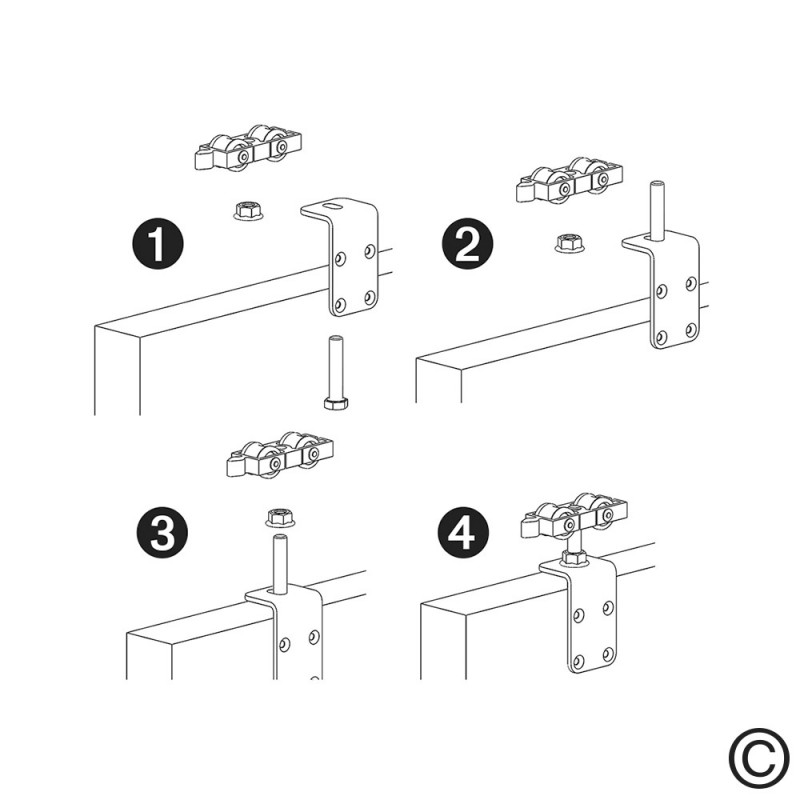 1
2
3
4
©