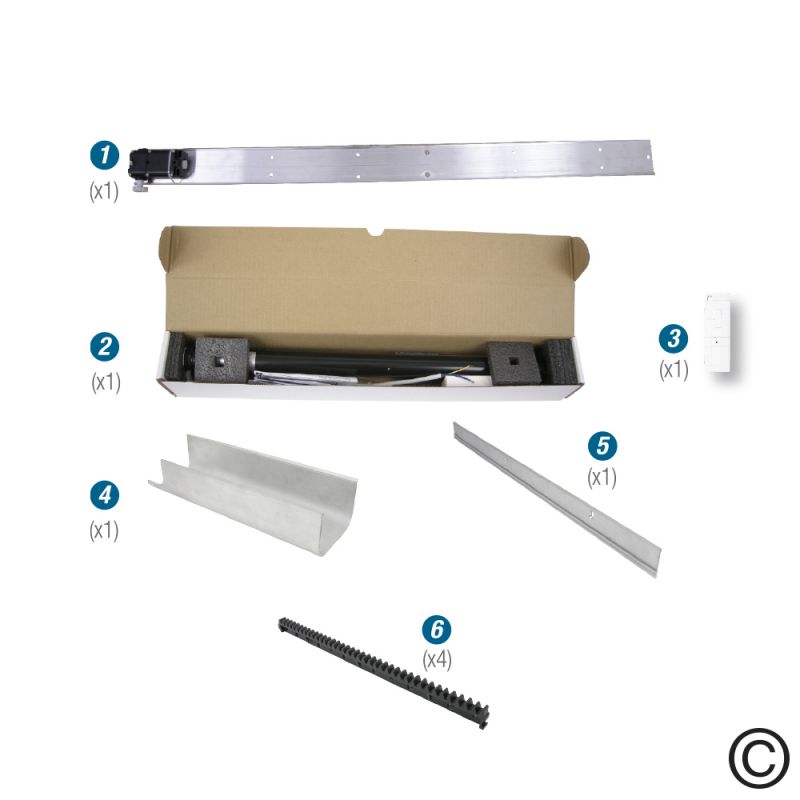 1
(x1)

2
(x1)

3
(x1)

4
(x1)

5
(x1)

6
(x4)

©